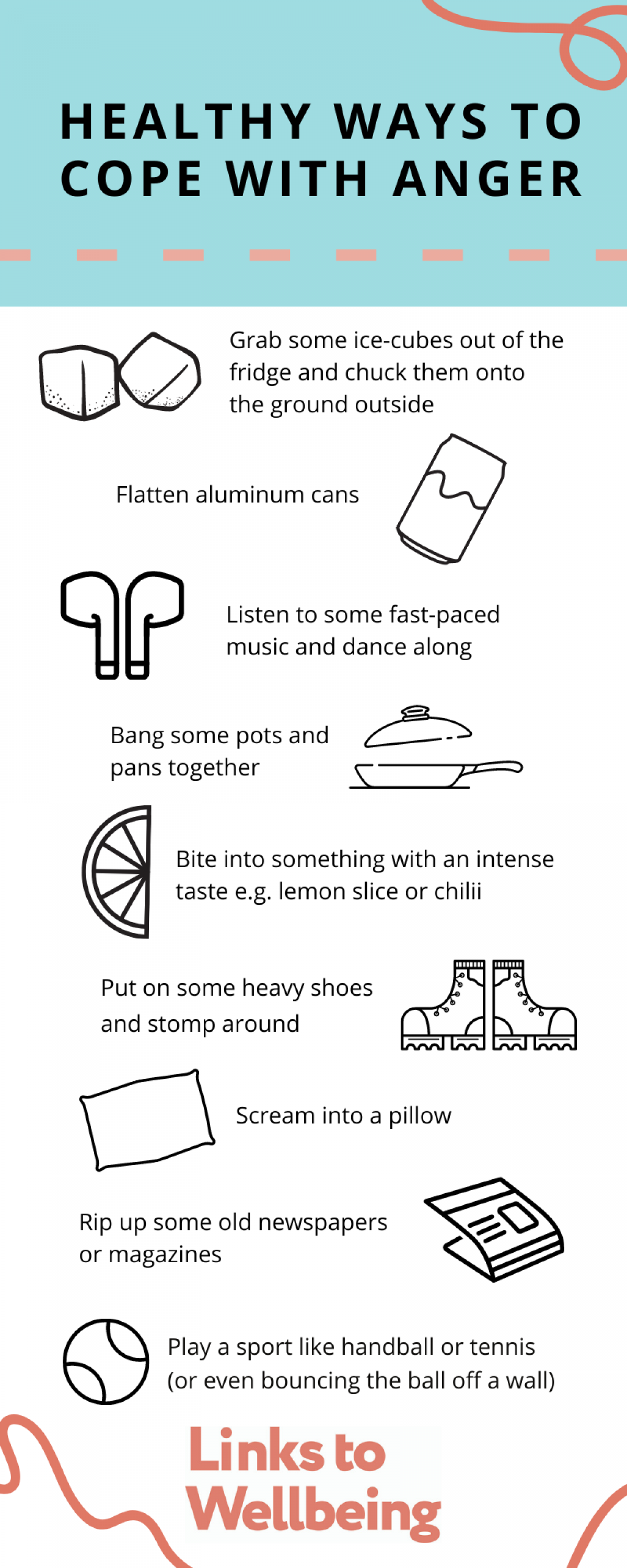 HEALTHY WAYS TO COPE WITH ANGER

Grab some ice-cubes out of the fridge and chuck them onto the ground outside

Flatten aluminum cans

Listen to some fast-paced music and dance along

Bang some pots and pans together

Bite into something with an intense taste e.g. lemon slice or chilii

Put on some heavy shoes and stomp around

Scream into a pillow

Rip up some old newspapers or magazines

Play a sport like handball or tennis (or even bouncing the ball off a wall)

Links to Wellbeing