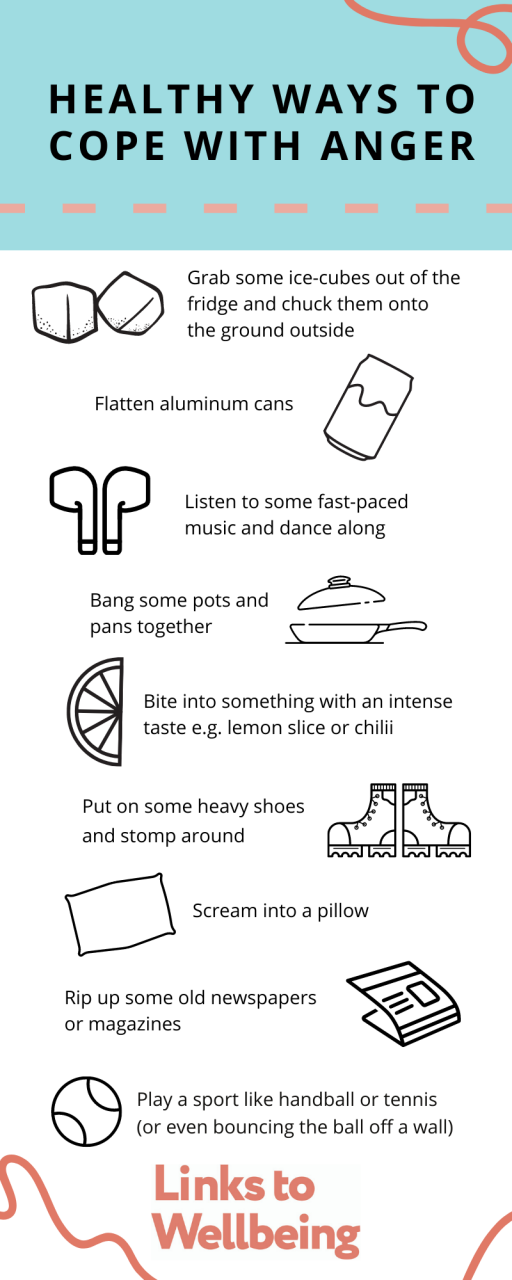 HEALTHY WAYS TO COPE WITH ANGER

Grab some ice-cubes out of the fridge and chuck them onto the ground outside

Flatten aluminum cans

Listen to some fast-paced music and dance along

Bang some pots and pans together

Bite into something with an intense taste e.g. lemon slice or chilii

Put on some heavy shoes and stomp around

Scream into a pillow

Rip up some old newspapers or magazines

Play a sport like handball or tennis (or even bouncing the ball off a wall)

Links to Wellbeing